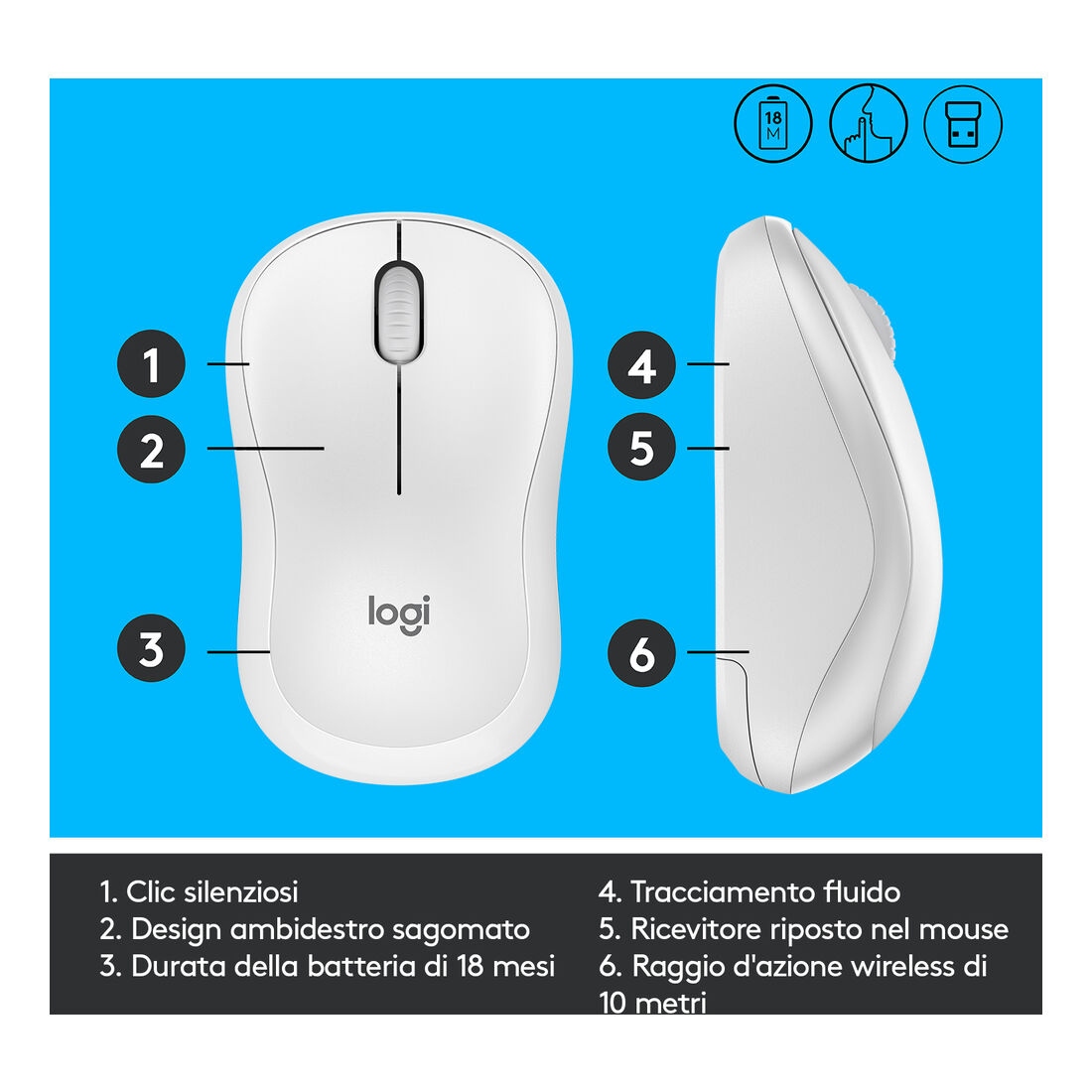 18 M

1

2

3

logi

4

5

6

1. Clic silenziosi
2. Design ambidestro sagomato
3. Durata della batteria di 18 mesi

4. Tracciamento fluido
5. Ricevitore riposto nel mouse
6. Raggio d'azione wireless di 10 metri