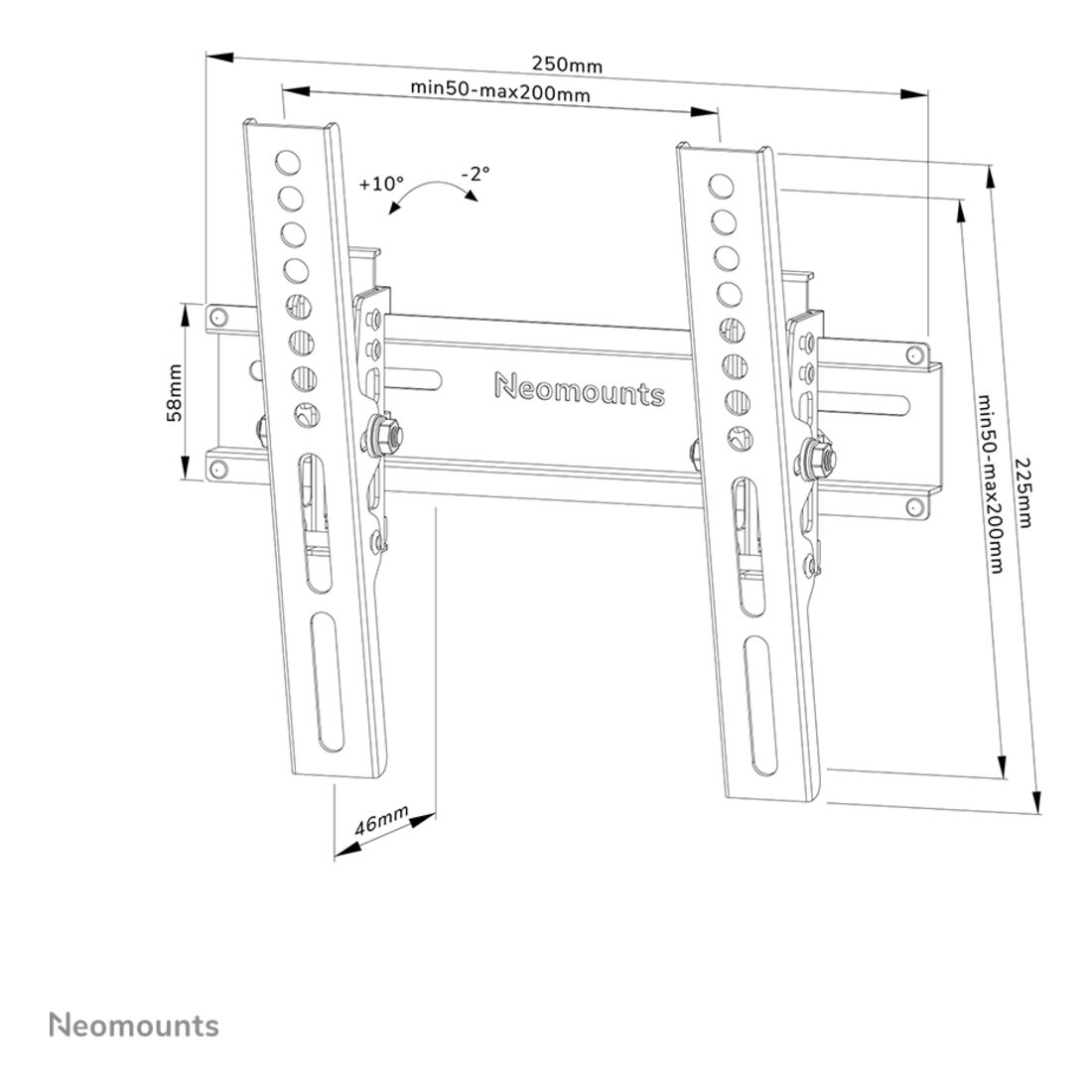 250mm
min50-max200mm
+10°
-2°
58mm
Neomounts
min50-max200mm
225mm
46mm

Neomounts