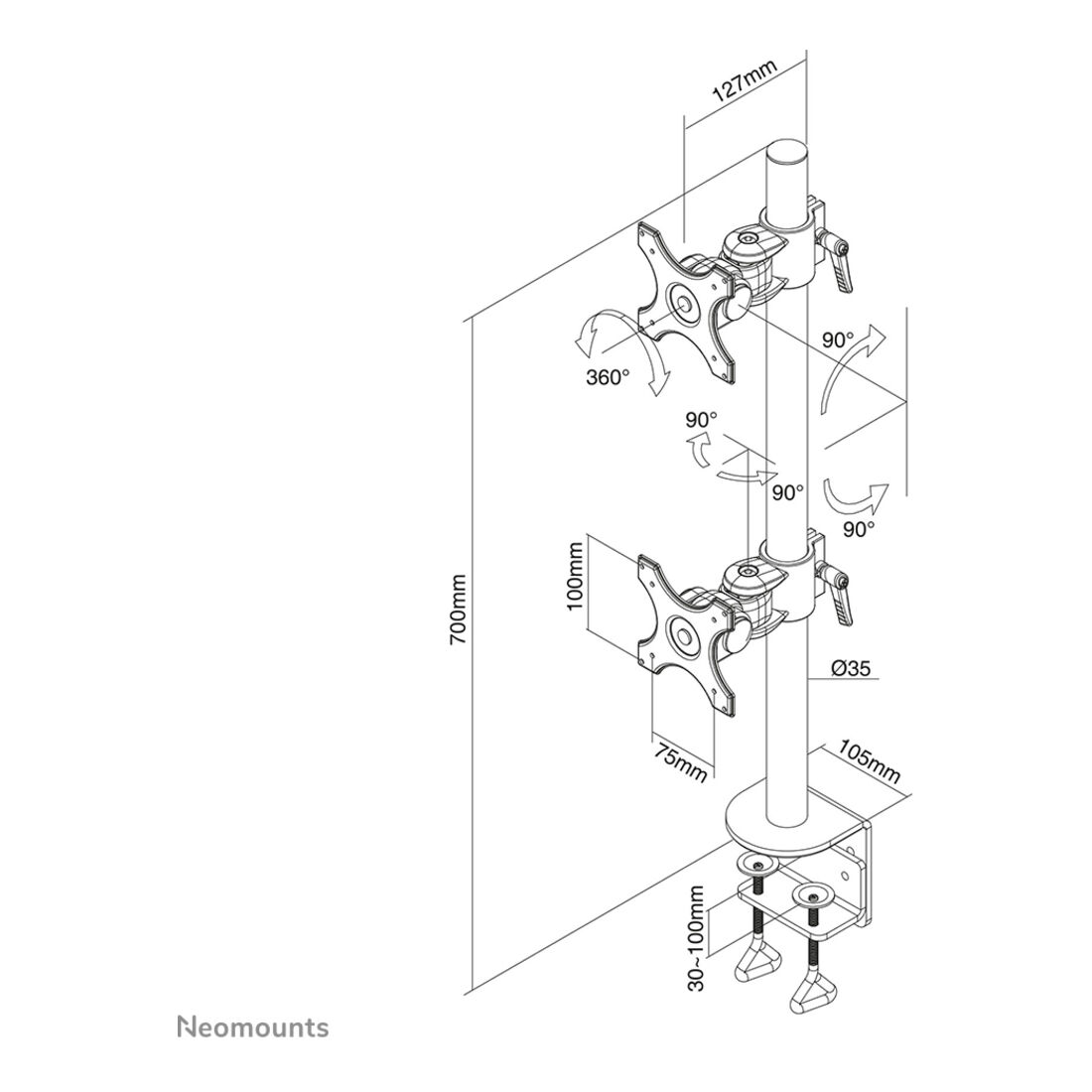 127mm

360°

90°

90°

90°

90°

700mm

100mm

Ø35

75mm

105mm

30~100mm

Neomounts