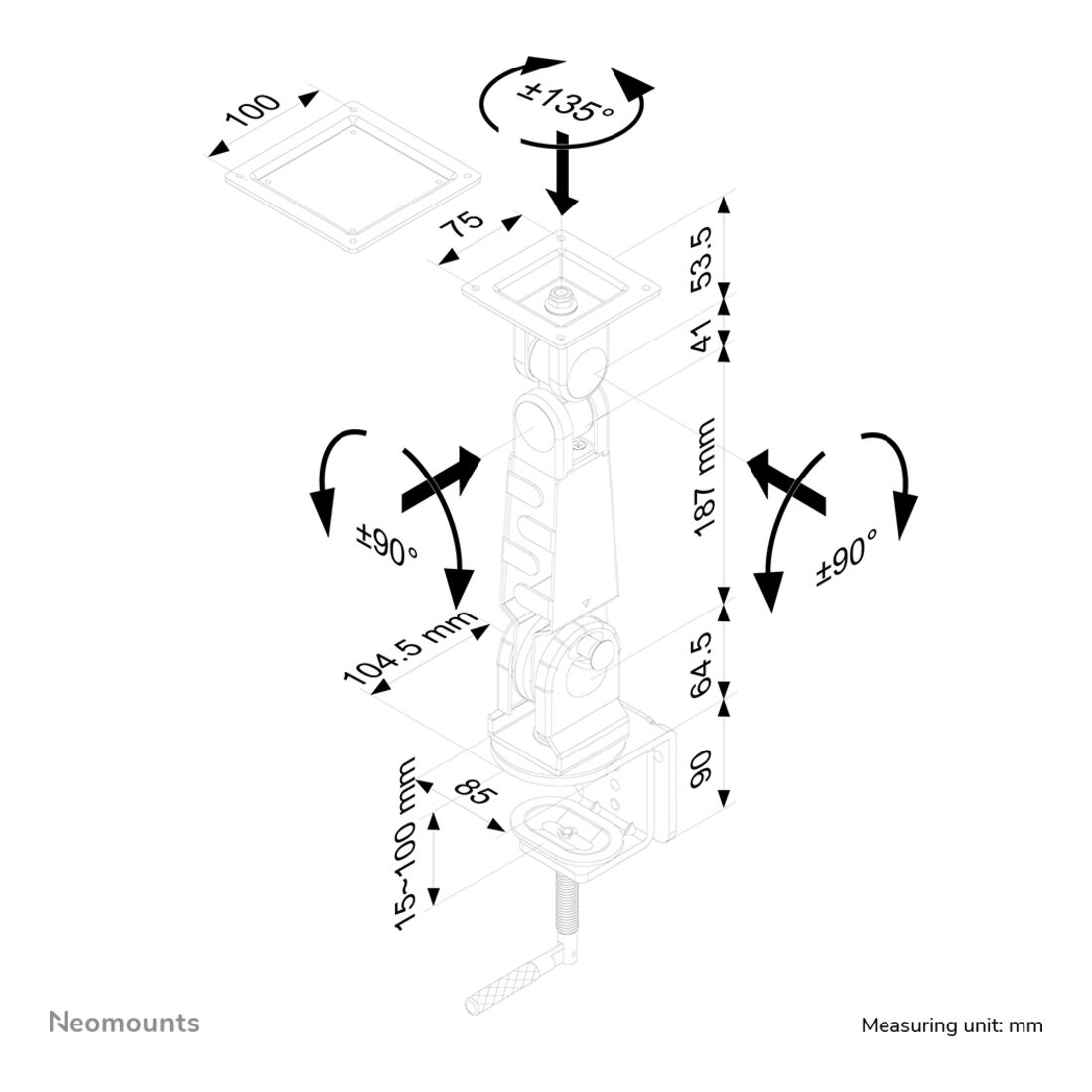 100

±135°

75

53.5

41

187 mm

±90°

±90°

104.5 mm

64.5

90

85

15~100 mm

Neomounts

Measuring unit: mm