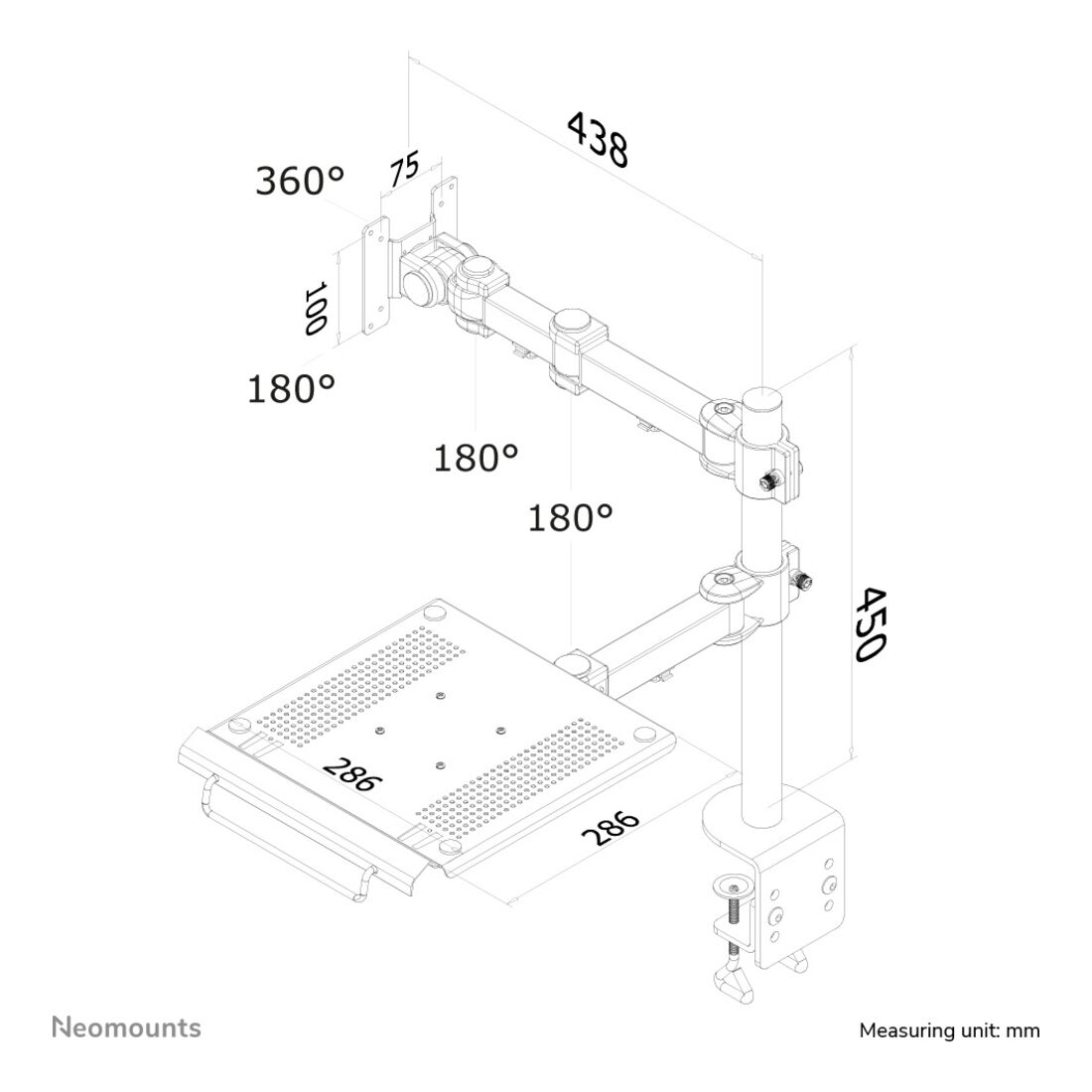 438

360°

75

100

180°

180°

180°

450

286

286

Neomounts

Measuring unit: mm