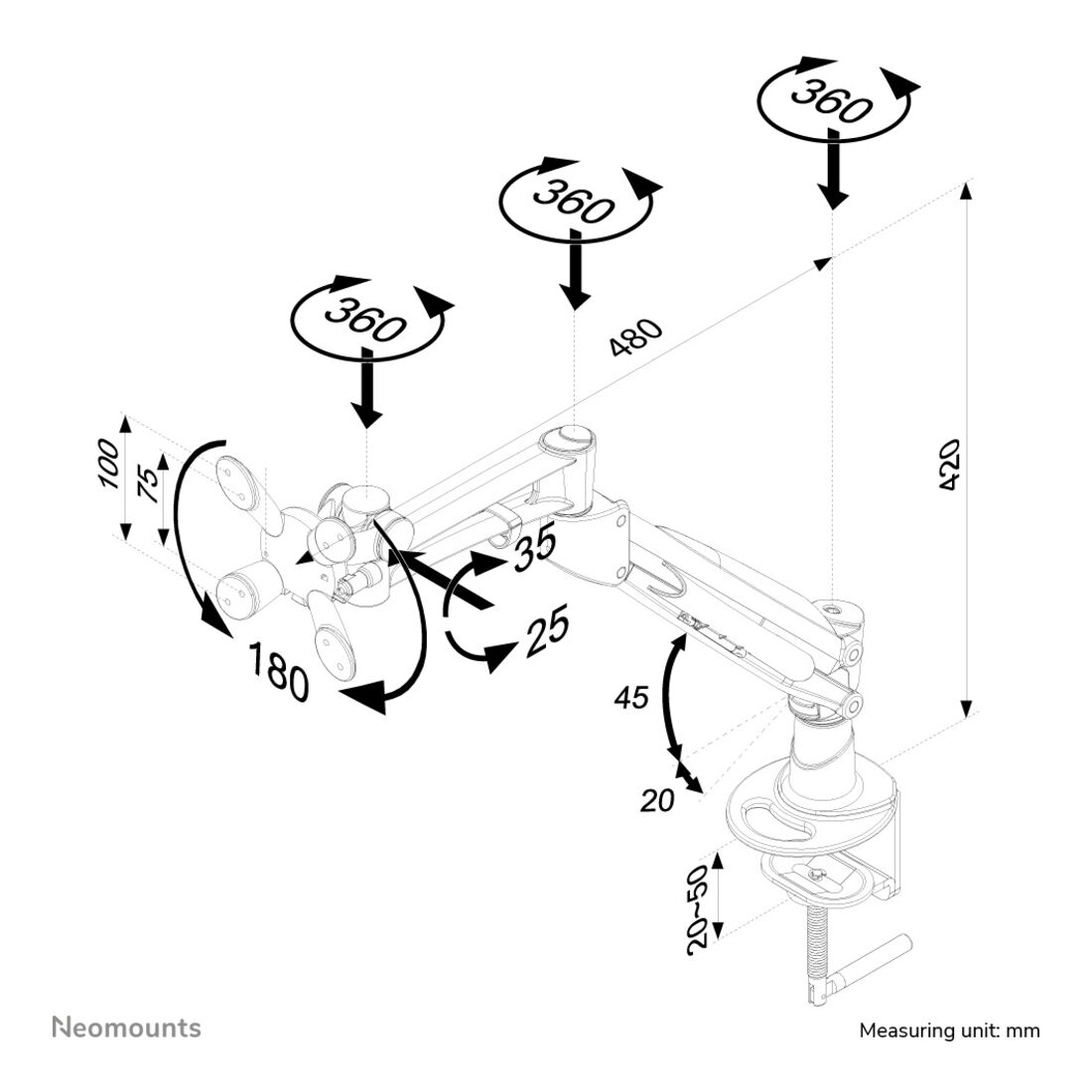 360
360
360
480
420
100
75
35
25
180
45
20
20~50
Neomounts
Measuring unit: mm