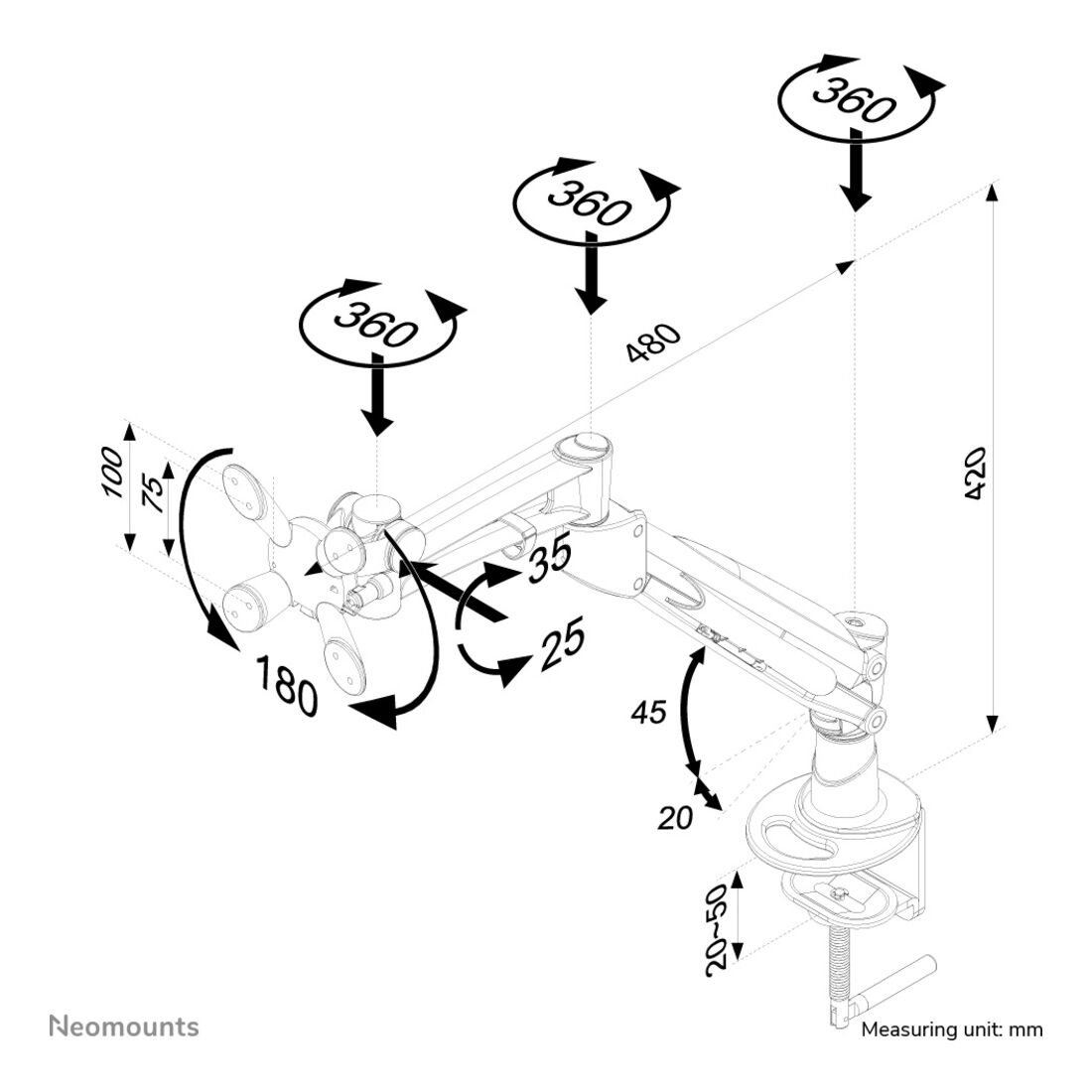 360

360

360

480

420

100

75

35

25

180

45

20

20~50

Neomounts

Measuring unit: mm