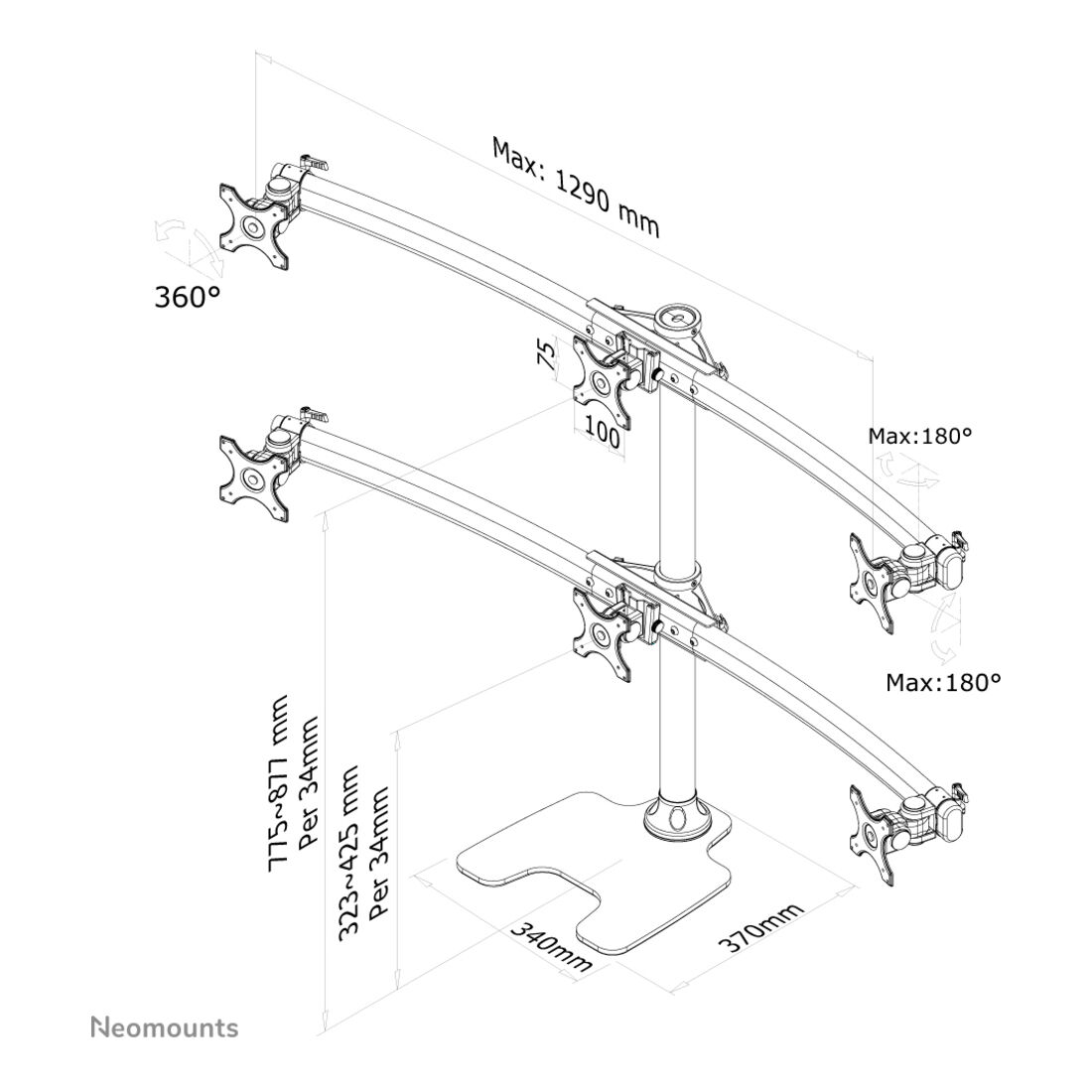 Max: 1290 mm

360°

75

100

Max:180°

Max:180°

775~877 mm
Per 34mm

323~425 mm
Per 34mm

340mm

370mm

Neomounts