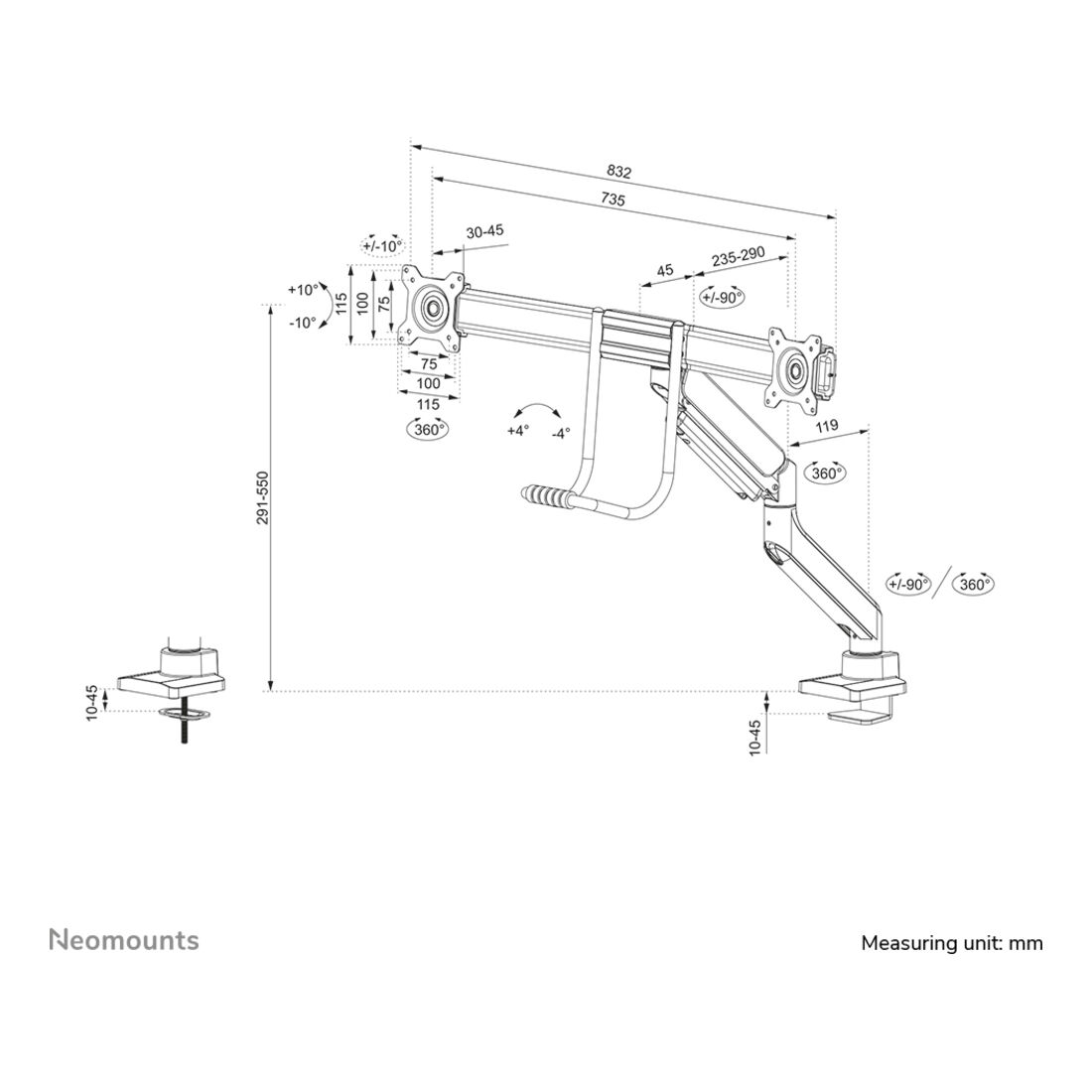 832
735
+/-10°
30-45
45
235-290
+/-90°
+10°
-10°
115
100
75
75
100
115
360°
+4°
-4°
119
360°
291-550
+/-90°
360°
10-45
10-45

Neomounts

Measuring unit: mm