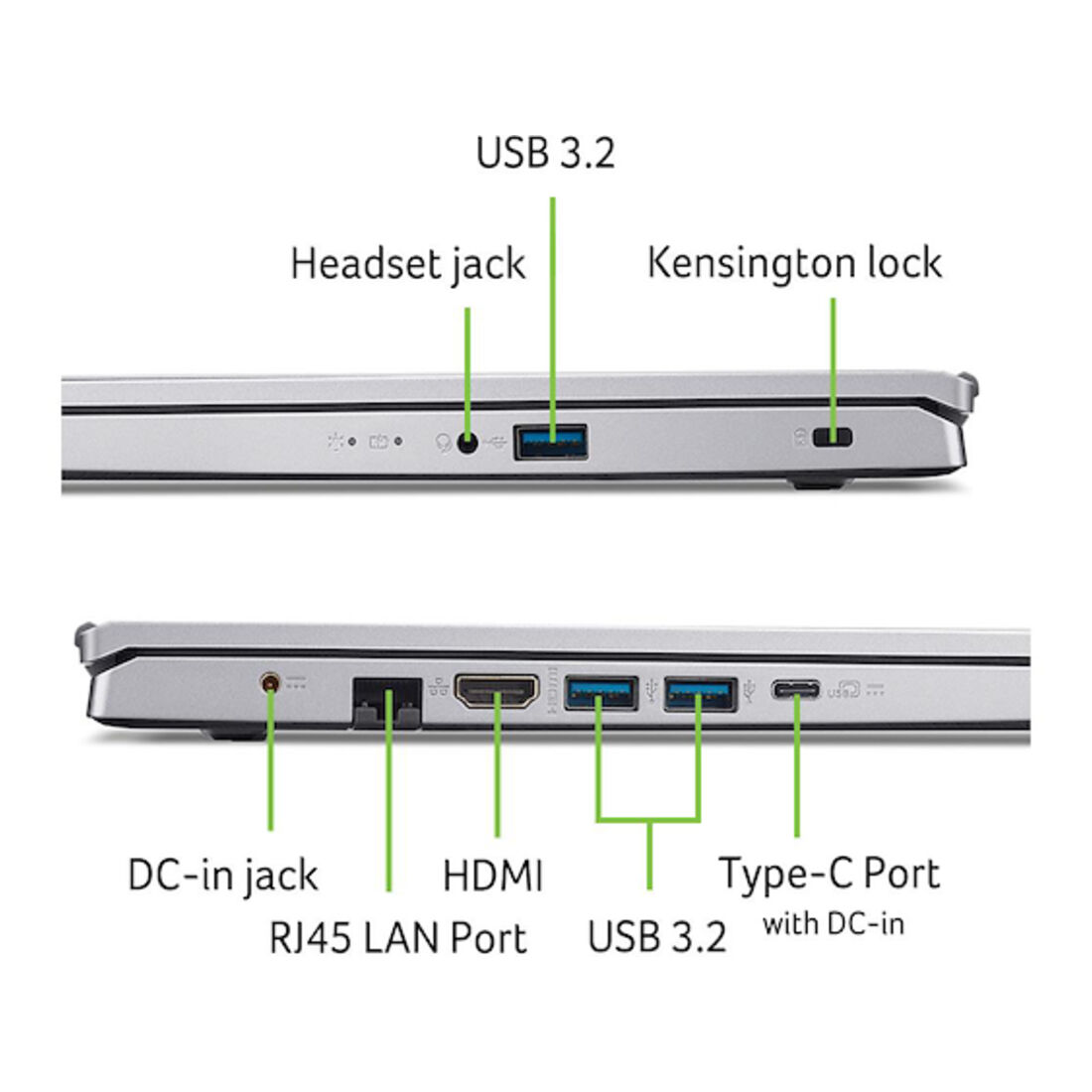 USB 3.2

Headset jack

Kensington lock

DC-in jack

RJ45 LAN Port

HDMI

USB 3.2

Type-C Port
with DC-in