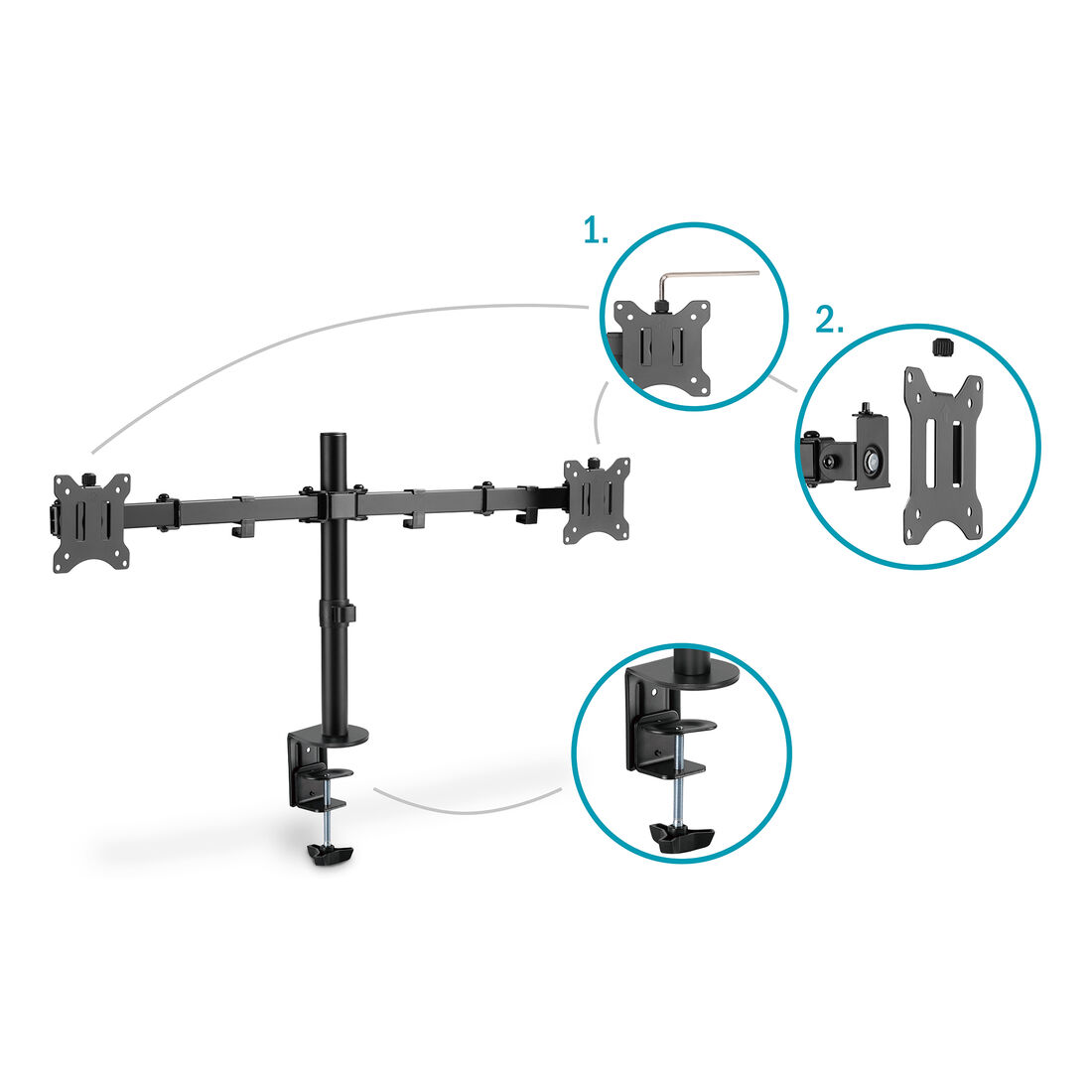 1.

2.