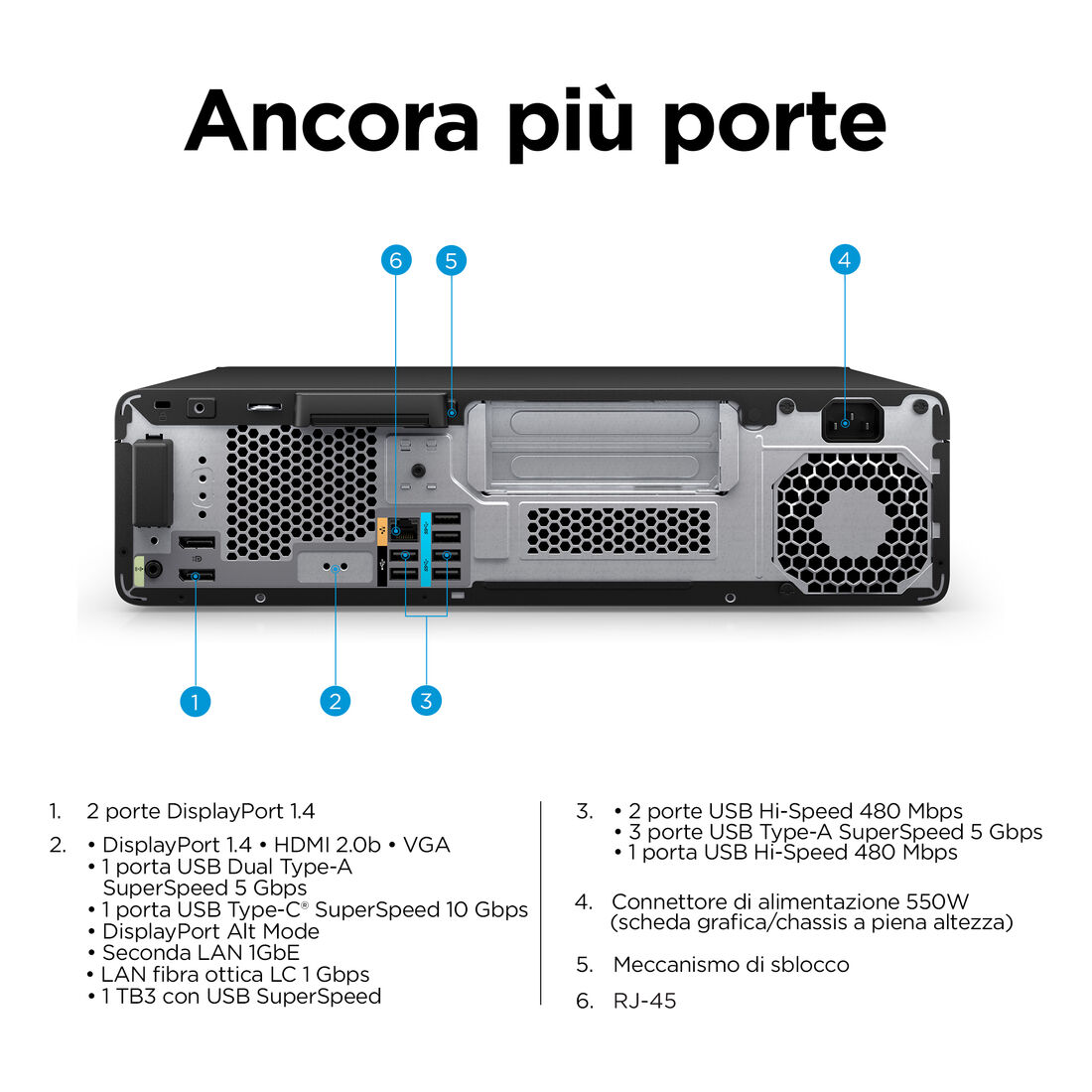 Ancora più porte

6
5
4
1
2
3

1. 2 porte DisplayPort 1.4

2. • DisplayPort 1.4 • HDMI 2.0b • VGA
• 1 porta USB Dual Type-A SuperSpeed 5 Gbps
• 1 porta USB Type-C® SuperSpeed 10 Gbps
• DisplayPort Alt Mode
• Seconda LAN 1GbE
• LAN fibra ottica LC 1 Gbps
• 1 TB3 con USB SuperSpeed

3. • 2 porte USB Hi-Speed 480 Mbps
• 3 porte USB Type-A SuperSpeed 5 Gbps
• 1 porta USB Hi-Speed 480 Mbps

4. Connettore di alimentazione 550W (scheda grafica/chassis a piena altezza)

5. Meccanismo di sblocco

6. RJ-45