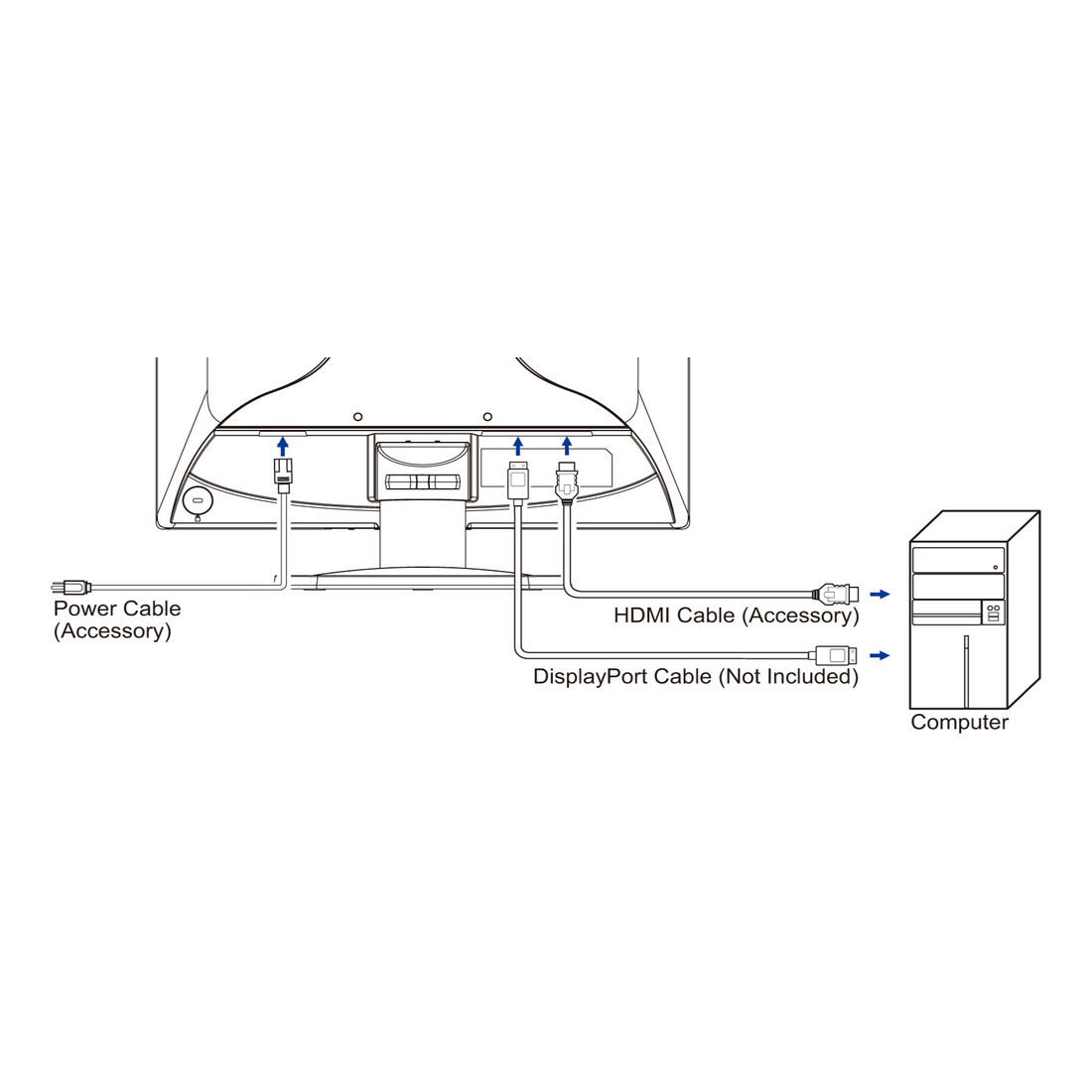 Power Cable
(Accessory)

HDMI Cable (Accessory)

DisplayPort Cable (Not Included)

Computer